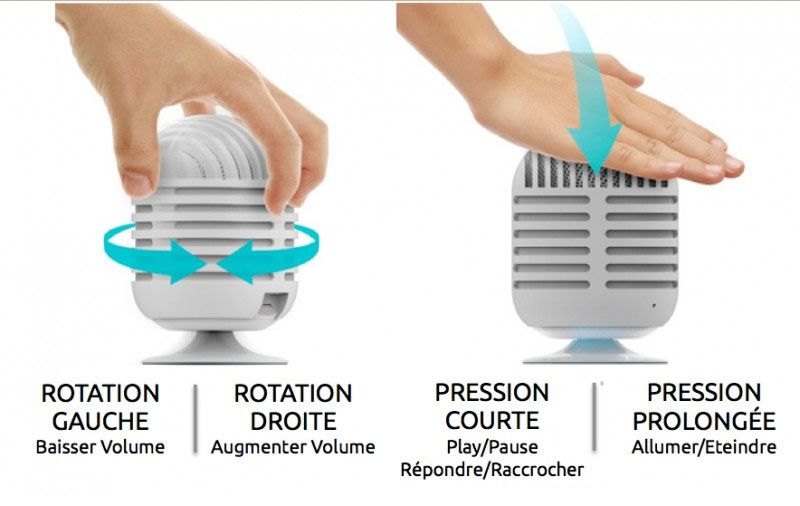 ROTATION GAUCHE
Baisser Volume

ROTATION DROITE
Augmenter Volume

PRESSION COURTE
Play/Pause
Répondre/Raccrocher

PRESSION PROLONGÉE
Allumer/Eteindre