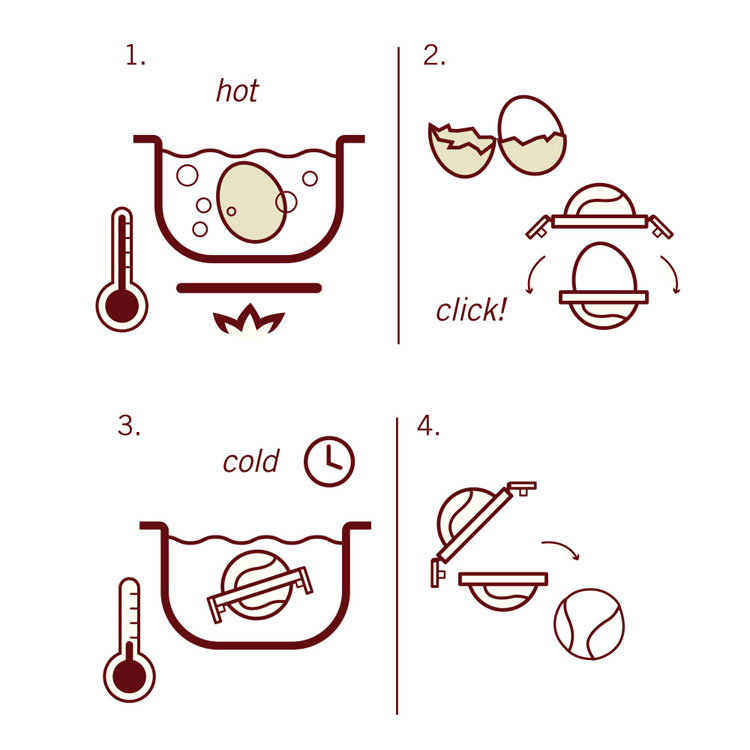 1.

hot

2.

click!

3.

cold

4.